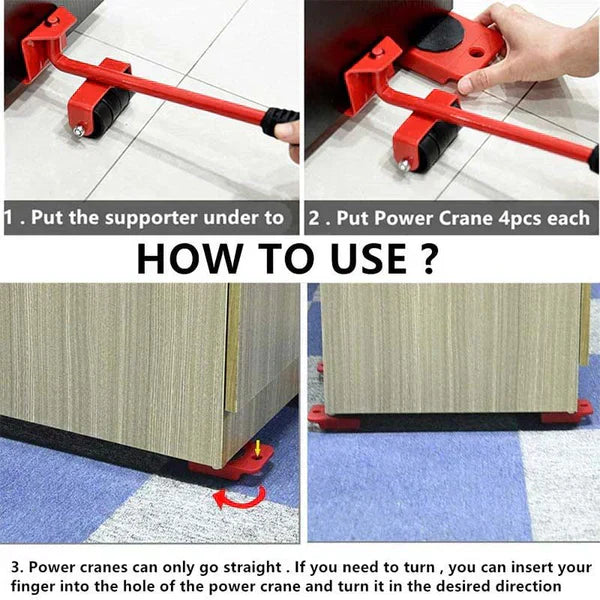 1 . Put the supporter under to

2 . Put Power Crane 4pcs each

HOW TO USE ?

3. Power cranes can only go straight . If you need to turn , you can insert your finger into the hole of the power crane and turn it in the desired direction